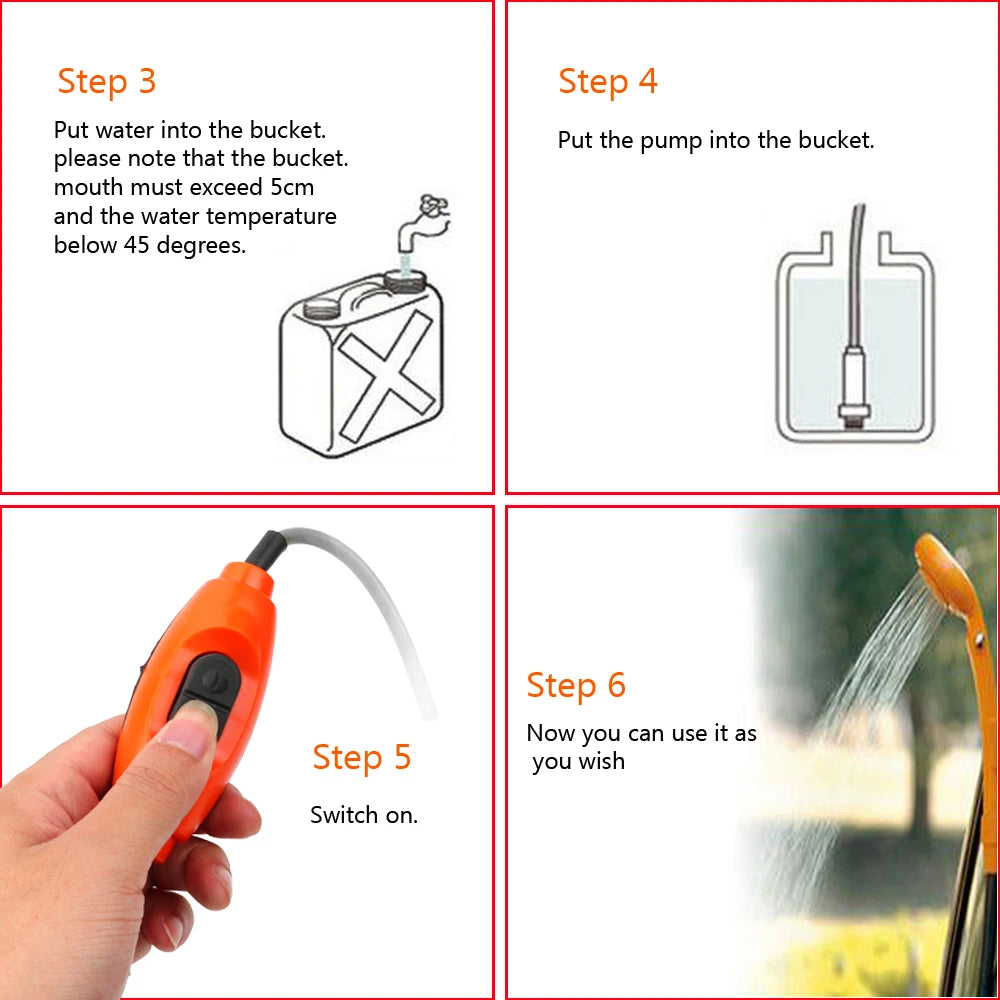 Step 3

Put water into the bucket. please note that the bucket. mouth must exceed 5cm and the water temperature below 45 degrees.

Step 4

Put the pump into the bucket.

Step 5

Switch on.

Step 6

Now you can use it as you wish