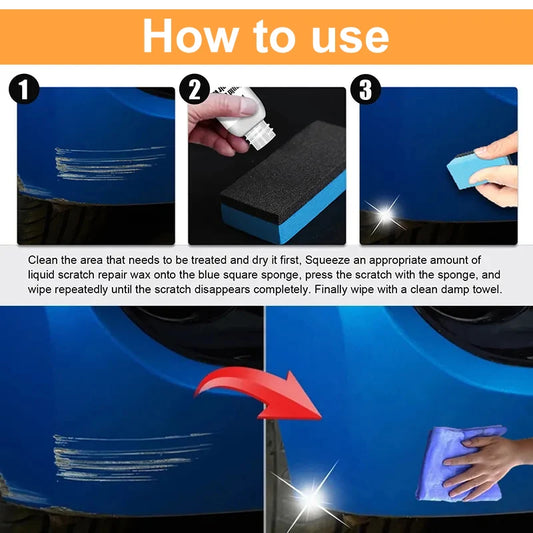 How to use

1

2

3

Clean the area that needs to be treated and dry it first, Squeeze an appropriate amount of liquid scratch repair wax onto the blue square sponge, press the scratch with the sponge, and wipe repeatedly until the scratch disappears completely. Finally wipe with a clean damp towel.